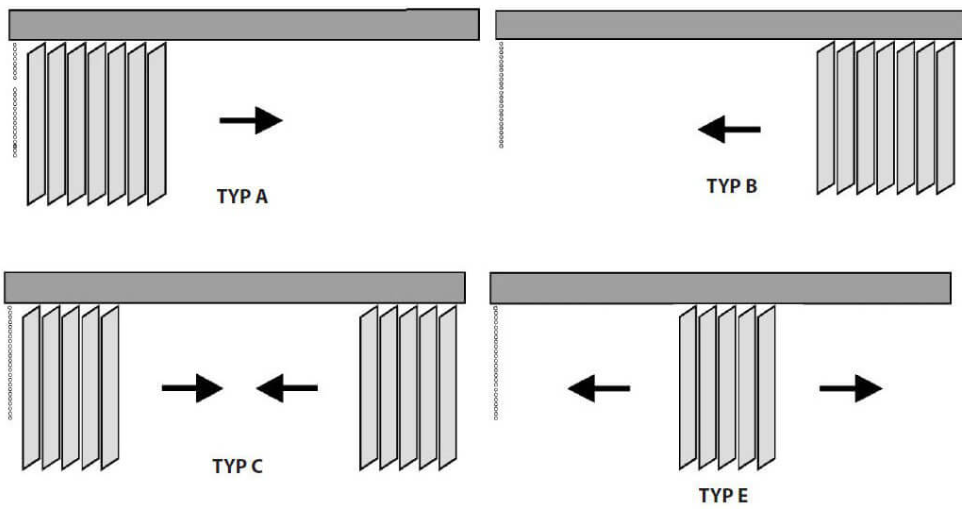 TYP A

TYP B

TYP C

TYP E